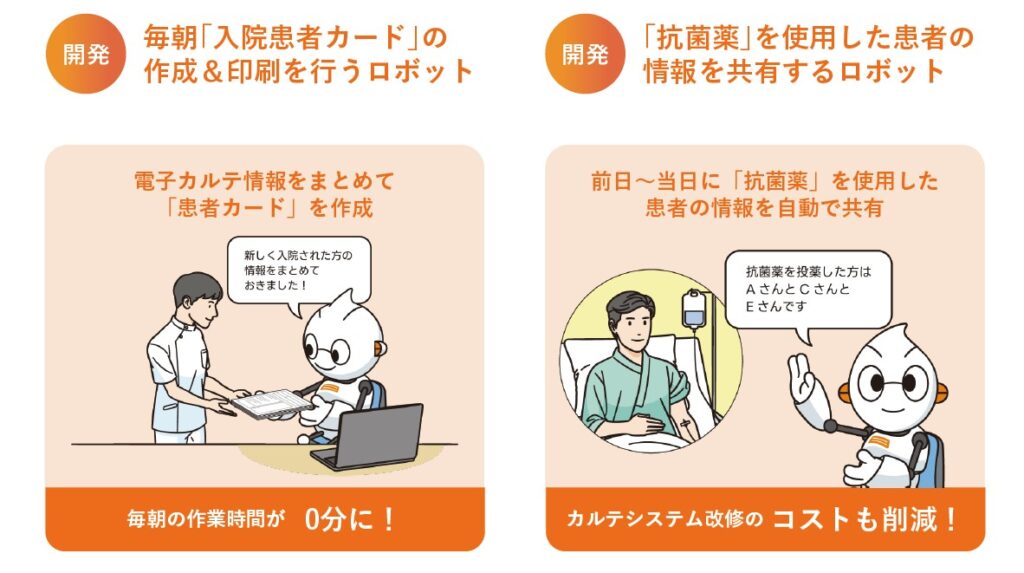 開発

毎朝「入院患者カード」の作成＆印刷を行うロボット

電子カルテ情報をまとめて「患者カード」を作成

新しく入院された方の情報をまとめておきました！

毎朝の作業時間が　0分に！

開発

「抗菌薬」を使用した患者の情報を共有するロボット

前日～当日に「抗菌薬」を使用した患者の情報を自動で共有

抗菌薬を投薬した方はAさんとCさんとEさんです

カルテシステム改修の　コストも削減！